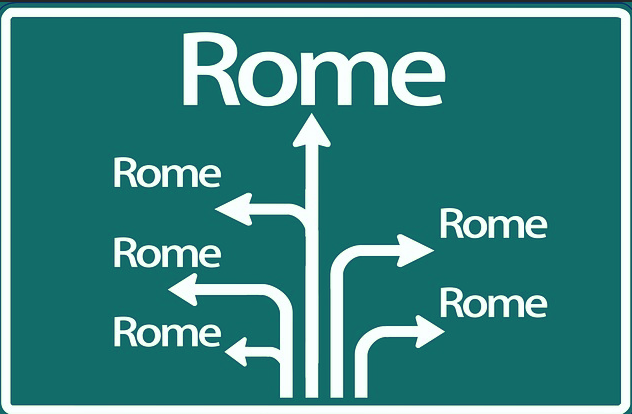 Rome

Rome

Rome

Rome

Rome

Rome